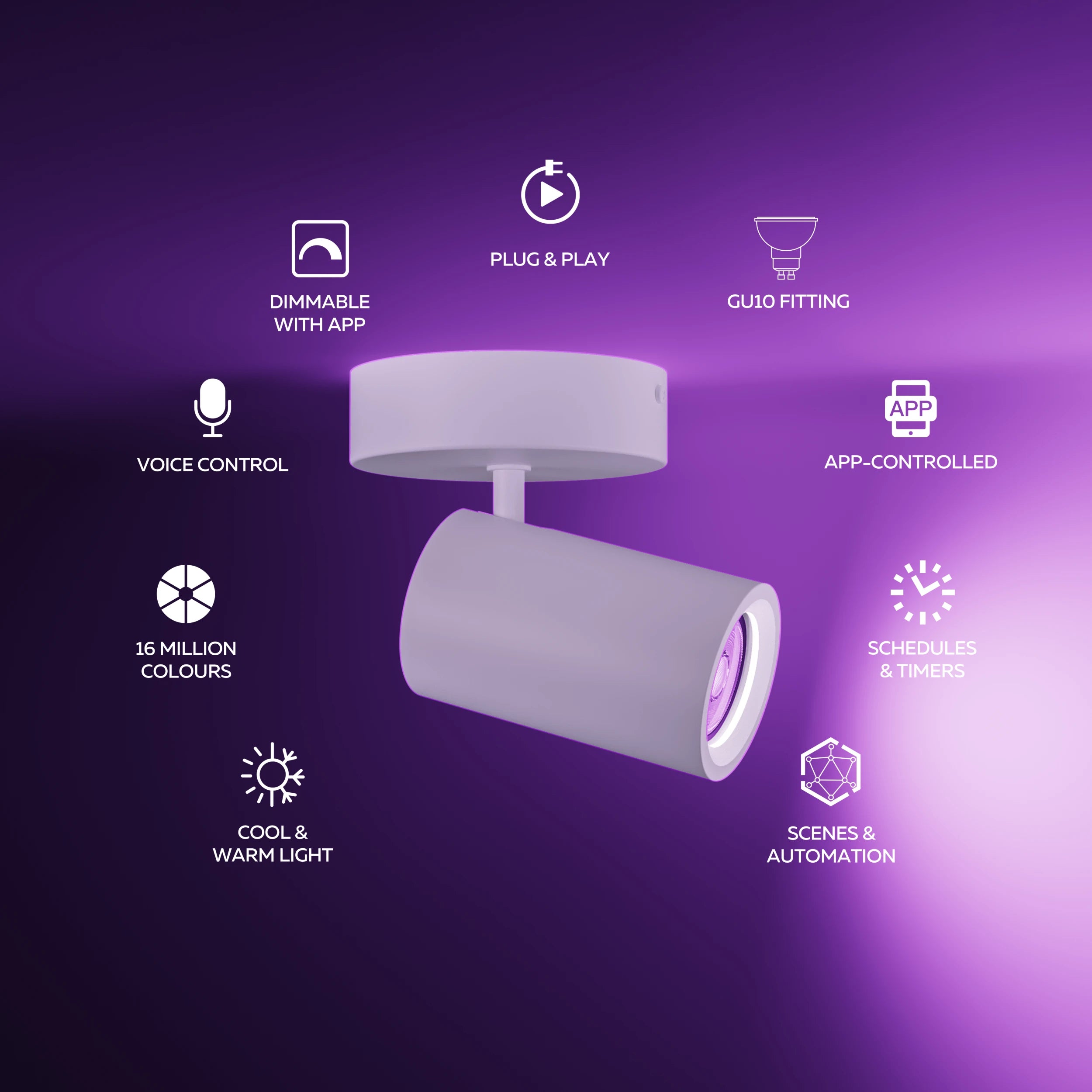 PLUG & PLAY

DIMMABLE WITH APP

GU10 FITTING

VOICE CONTROL

APP

APP-CONTROLLED

16 MILLION COLOURS

SCHEDULES & TIMERS

COOL & WARM LIGHT

SCENES & AUTOMATION