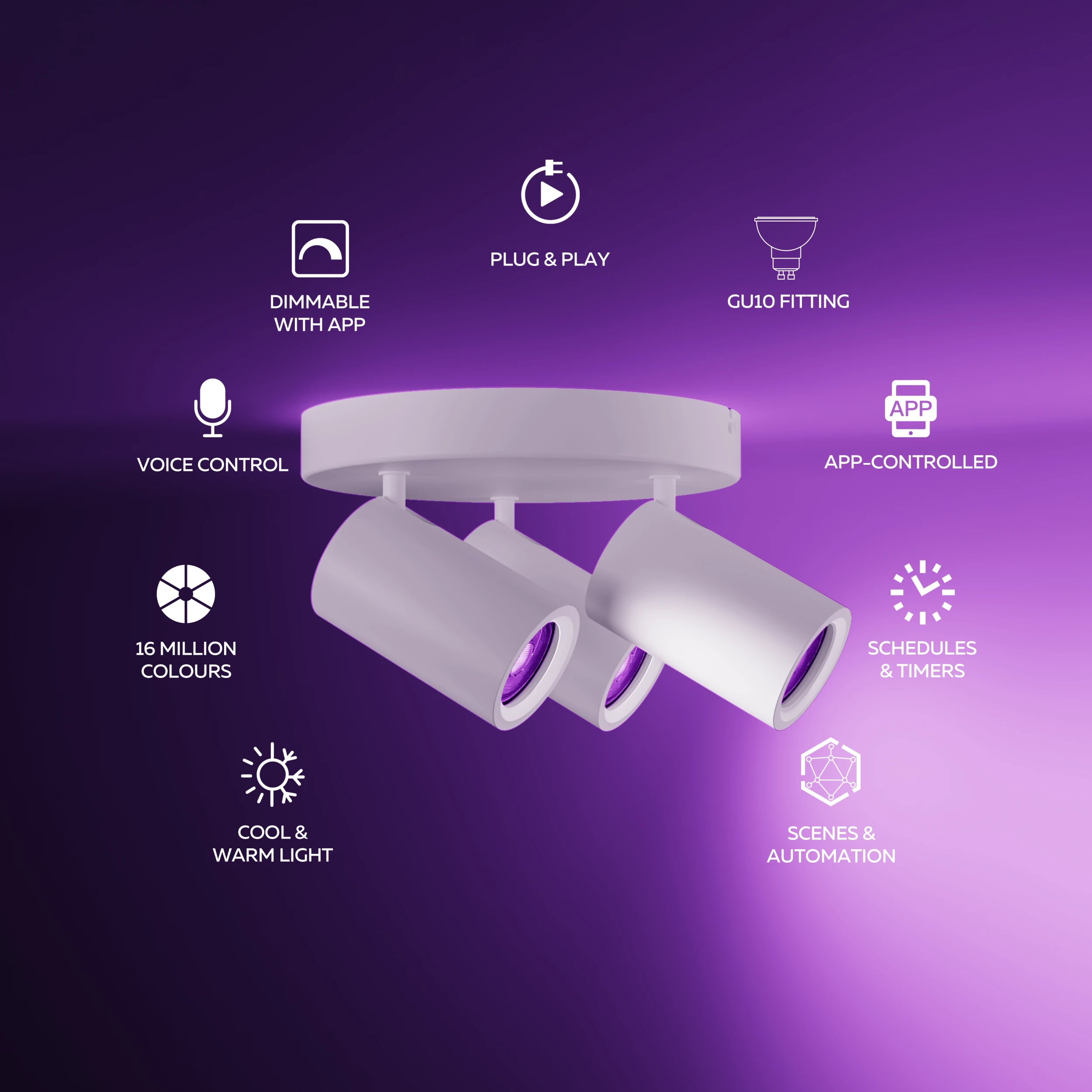 PLUG & PLAY

DIMMABLE WITH APP

GU10 FITTING

VOICE CONTROL

APP

APP-CONTROLLED

16 MILLION COLOURS

SCHEDULES & TIMERS

COOL & WARM LIGHT

SCENES & AUTOMATION